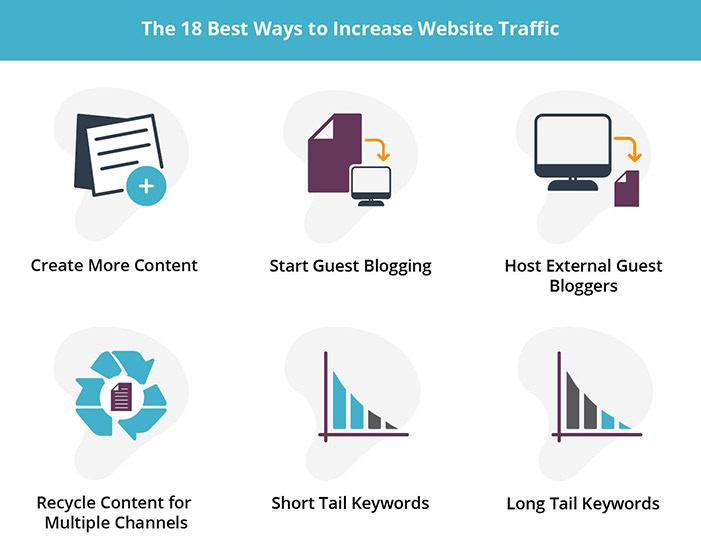 The 18 Best Ways to Increase Website Traffic

Create More Content

Start Guest Blogging

Host External Guest Bloggers

Recycle Content for Multiple Channels

Short Tail Keywords

Long Tail Keywords